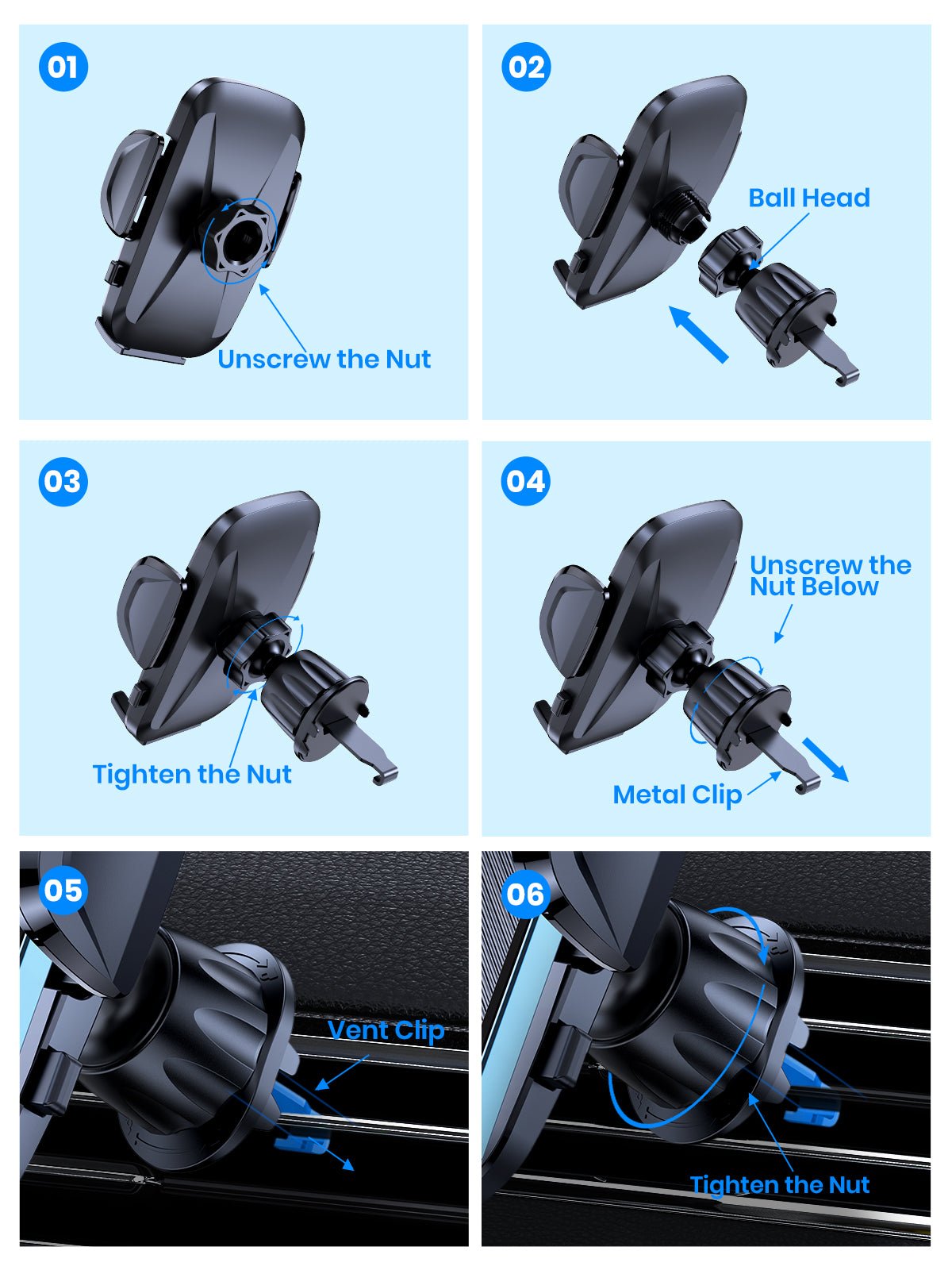 01

Unscrew the Nut

02

Ball Head

03

Tighten the Nut

04

Unscrew the Nut Below

Metal Clip

05

Vent Clip

06

Tighten the Nut